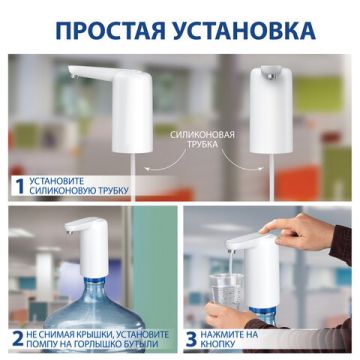 ПРОСТАЯ УСТАНОВКА

СИЛИКОНОВАЯ ТРУБКА

1 УСТАНОВИТЕ СИЛИКОНОВУЮ ТРУБКУ

2 НЕ СНИМАЯ КРЫШКИ, УСТАНОВИТЕ ПОМПУ НА ГОРЛЫШКО БУТЫЛИ

3 НАЖМИТЕ НА КНОПКУ