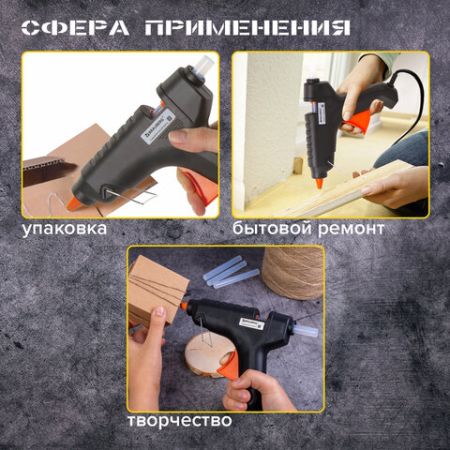 СФЕРА ПРИМЕНЕНИЯ

упаковка

бытовой ремонт

творчество